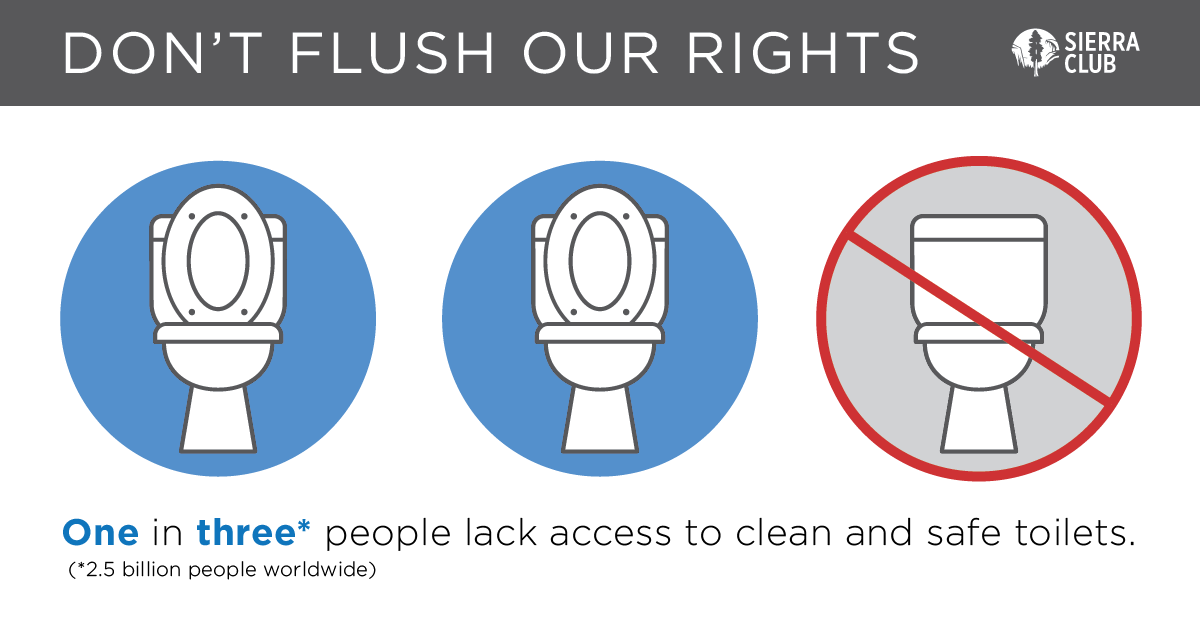 DON'T FLUSH OUR RIGHTS

SIERRA CLUB

One in three* people lack access to clean and safe toilets.
(*2.5 billion people worldwide)