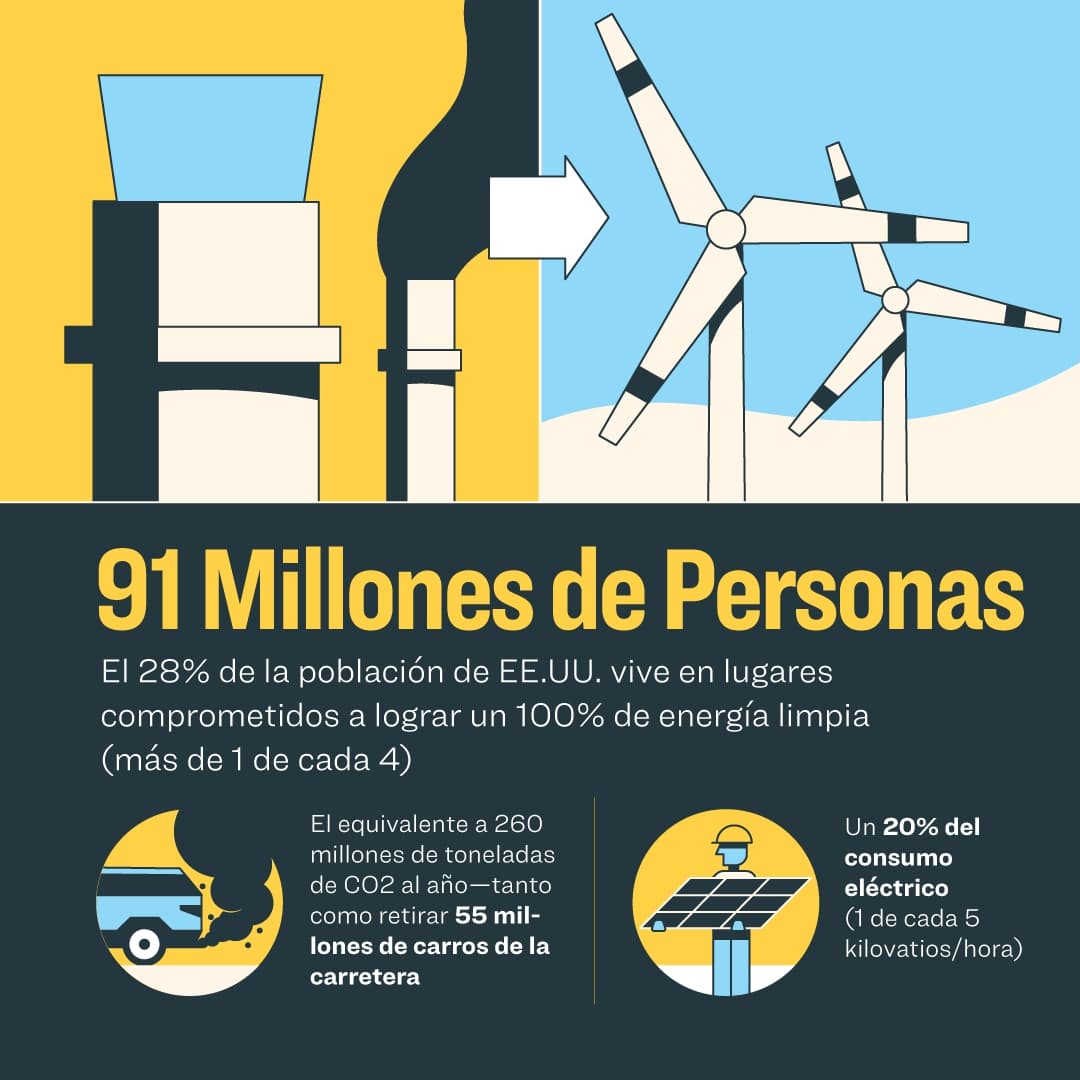 91 Millones de Personas

El 28% de la población de EE.UU. vive en lugares comprometidos a lograr un 100% de energía limpia (más de 1 de cada 4)

El equivalente a 260 millones de toneladas de CO2 al año—tanto como retirar 55 millones de carros de la carretera

Un 20% del consumo eléctrico (1 de cada 5 kilovatios/hora)