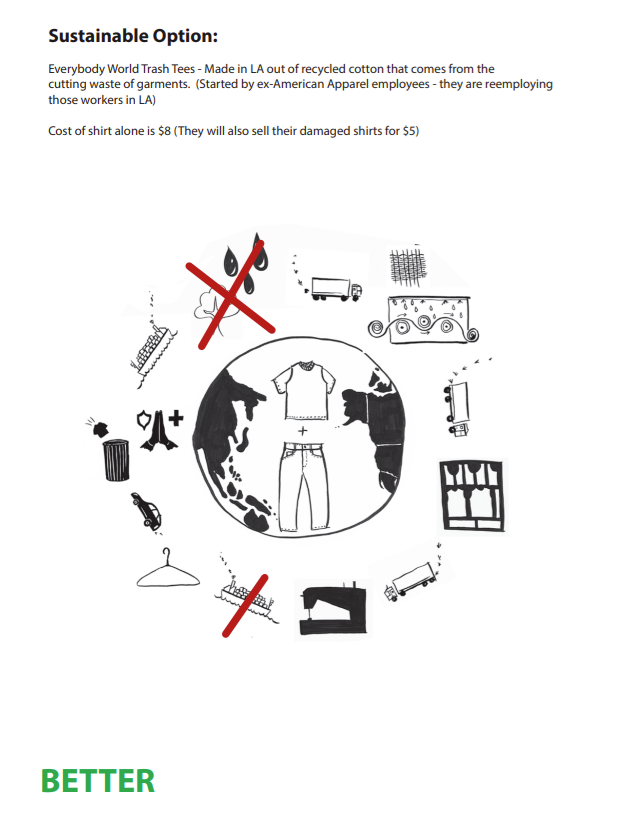 Sustainable Option:

Everybody World Trash Tees - Made in LA out of recycled cotton that comes from the cutting waste of garments. (Started by ex-American Apparel employees - they are reemploying those workers in LA)

Cost of shirt alone is $8 (They will also sell their damaged shirts for $5)

+

BETTER