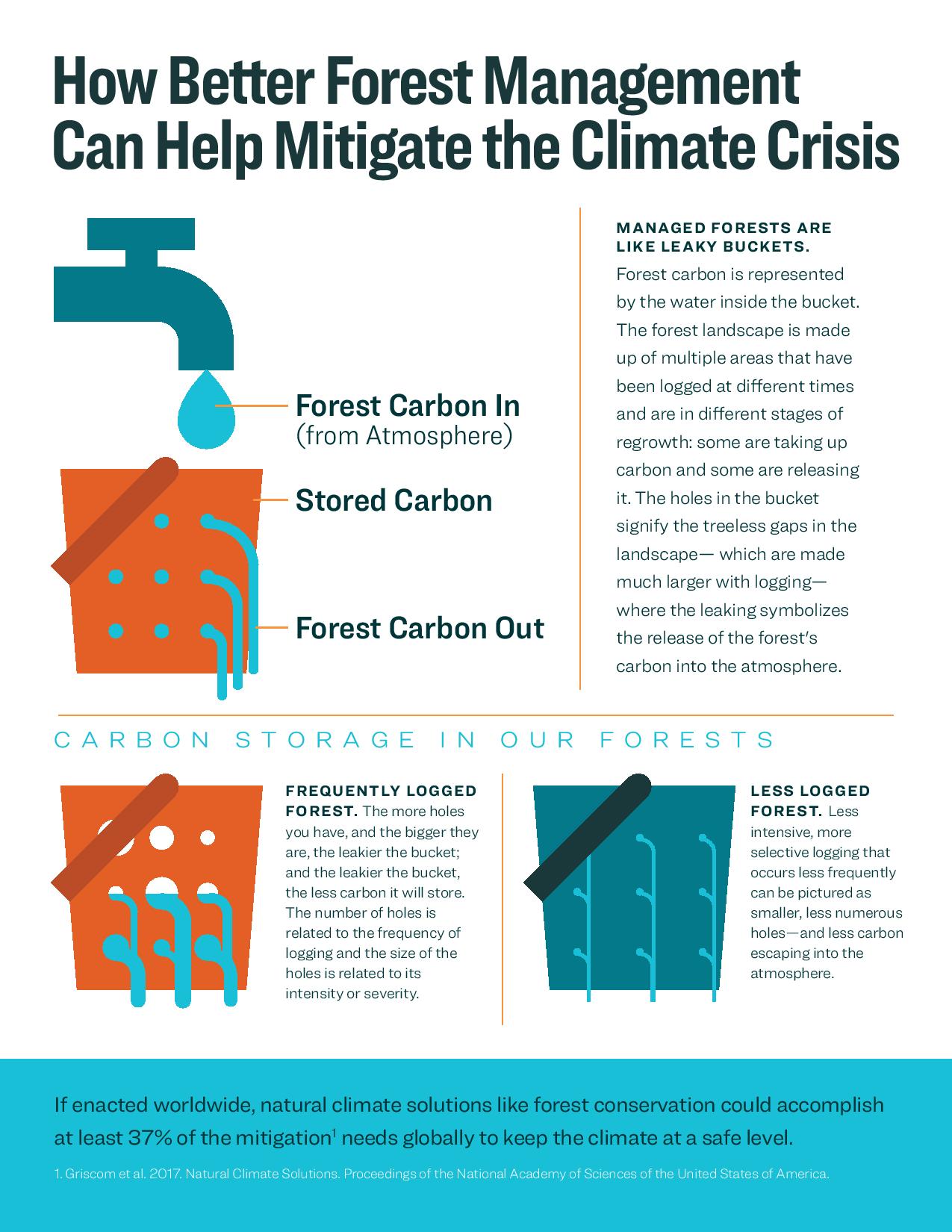 How Better Forest Management Can Help Mitigate the Climate Crisis

Forest Carbon In
(from Atmosphere)

Stored Carbon

Forest Carbon Out

MANAGED FORESTS ARE LIKE LEAKY BUCKETS.
Forest carbon is represented by the water inside the bucket. The forest landscape is made up of multiple areas that have been logged at different times and are in different stages of regrowth: some are taking up carbon and some are releasing it. The holes in the bucket signify the treeless gaps in the landscape— which are made much larger with logging— where the leaking symbolizes the release of the forest's carbon into the atmosphere.

CARBON STORAGE IN OUR FORESTS

FREQUENTLY LOGGED FOREST. The more holes you have, and the bigger they are, the leakier the bucket; and the leakier the bucket, the less carbon it will store. The number of holes is related to the frequency of logging and the size of the holes is related to its intensity or severity.

LESS LOGGED FOREST. Less intensive, more selective logging that occurs less frequently can be pictured as smaller, less numerous holes—and less carbon escaping into the atmosphere.

If enacted worldwide, natural climate solutions like forest conservation could accomplish at least 37% of the mitigation$^1$ needs globally to keep the climate at a safe level.

1. Griscom et al. 2017. Natural Climate Solutions. Proceedings of the National Academy of Sciences of the United States of America.